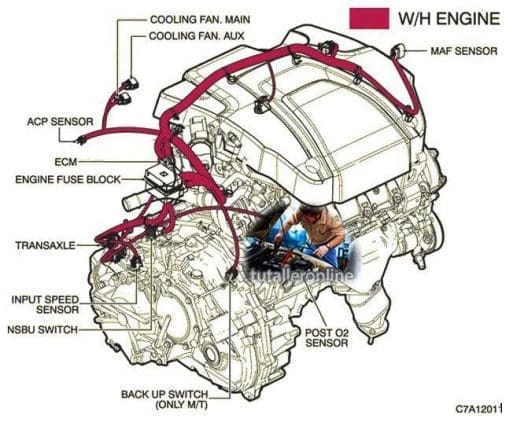 W/H ENGINE

COOLING FAN. MAIN
COOLING FAN. AUX
MAF SENSOR
ACP SENSOR
ECM
ENGINE FUSE BLOCK
TRANSAXLE
tutalleronline
INPUT SPEED SENSOR
NSBU SWITCH
POST O2 SENSOR
BACK UP SWITCH (ONLY M/T)
C7A12011