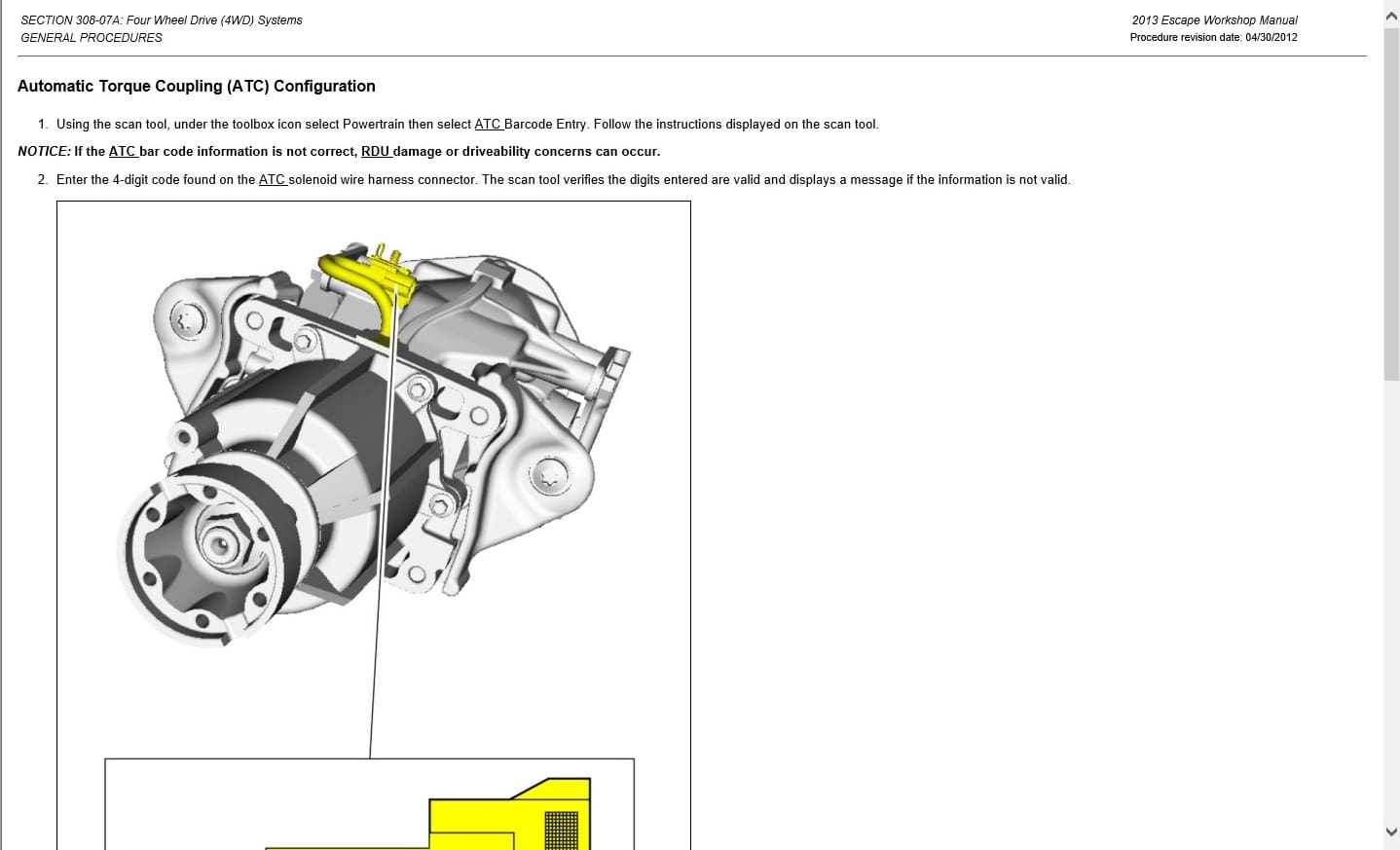 SECTION 308-07A: Four Wheel Drive (4WD) Systems
GENERAL PROCEDURES

2013 Escape Workshop Manual
Procedure revision date: 04/30/2012

Automatic Torque Coupling (ATC) Configuration

1. Using the scan tool, under the toolbox icon select Powertrain then select ATC Barcode Entry. Follow the instructions displayed on the scan tool.

NOTICE: If the ATC bar code information is not correct, RDU damage or driveability concerns can occur.

2. Enter the 4-digit code found on the ATC solenoid wire harness connector. The scan tool verifies the digits entered are valid and displays a message if the information is not valid.