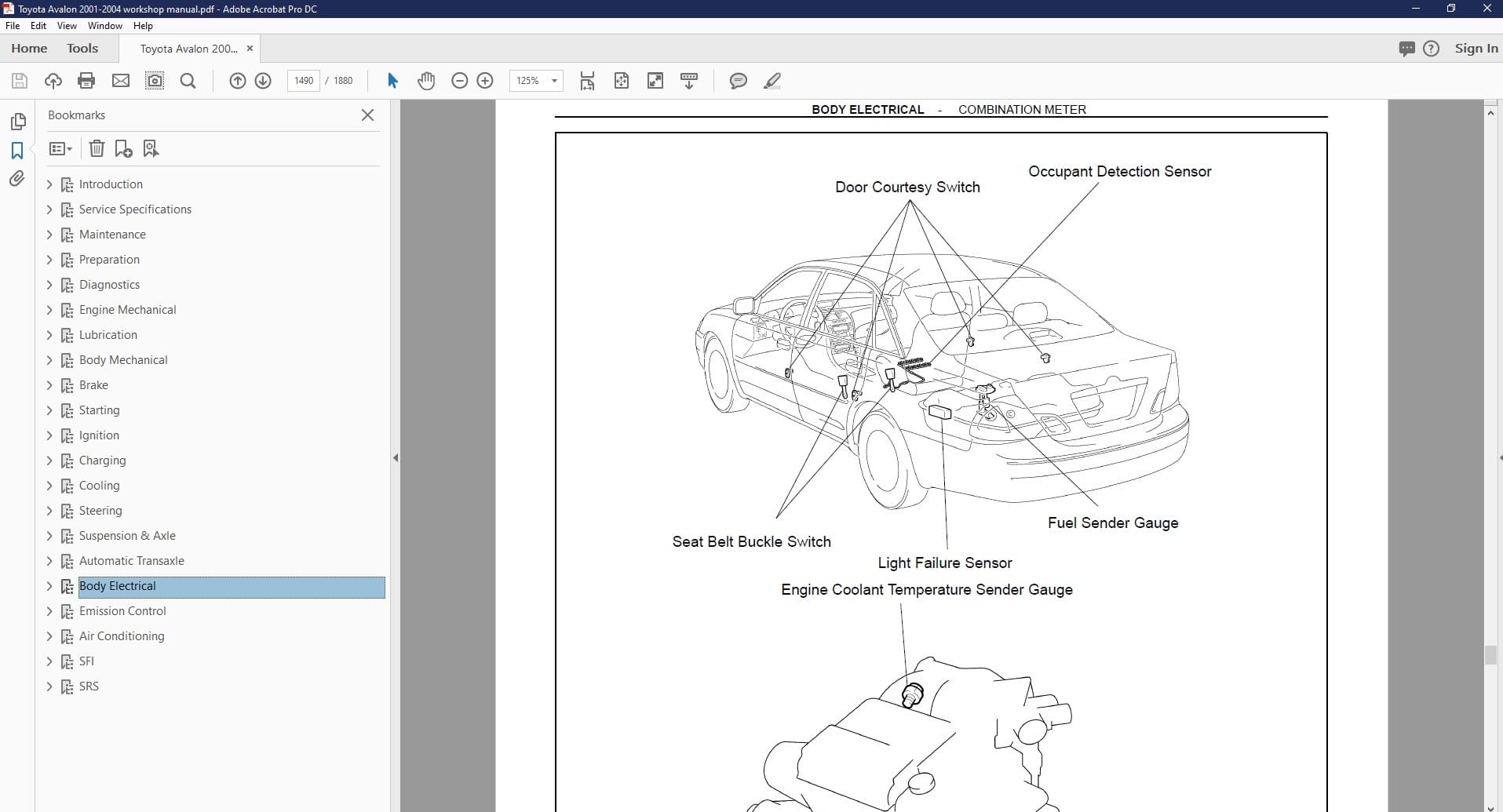 Toyota Avalon 2001-2004 workshop manual.pdf - Adobe Acrobat Pro DC

File Edit View Window Help

Home Tools Toyota Avalon 200... ×

Sign In

1490 / 1880

125%

Bookmarks

Introduction
Service Specifications
Maintenance
Preparation
Diagnostics
Engine Mechanical
Lubrication
Body Mechanical
Brake
Starting
Ignition
Charging
Cooling
Steering
Suspension & Axle
Automatic Transaxle
Body Electrical
Emission Control
Air Conditioning
SFI
SRS

BODY ELECTRICAL - COMBINATION METER

Occupant Detection Sensor

Door Courtesy Switch

Fuel Sender Gauge

Seat Belt Buckle Switch

Light Failure Sensor

Engine Coolant Temperature Sender Gauge