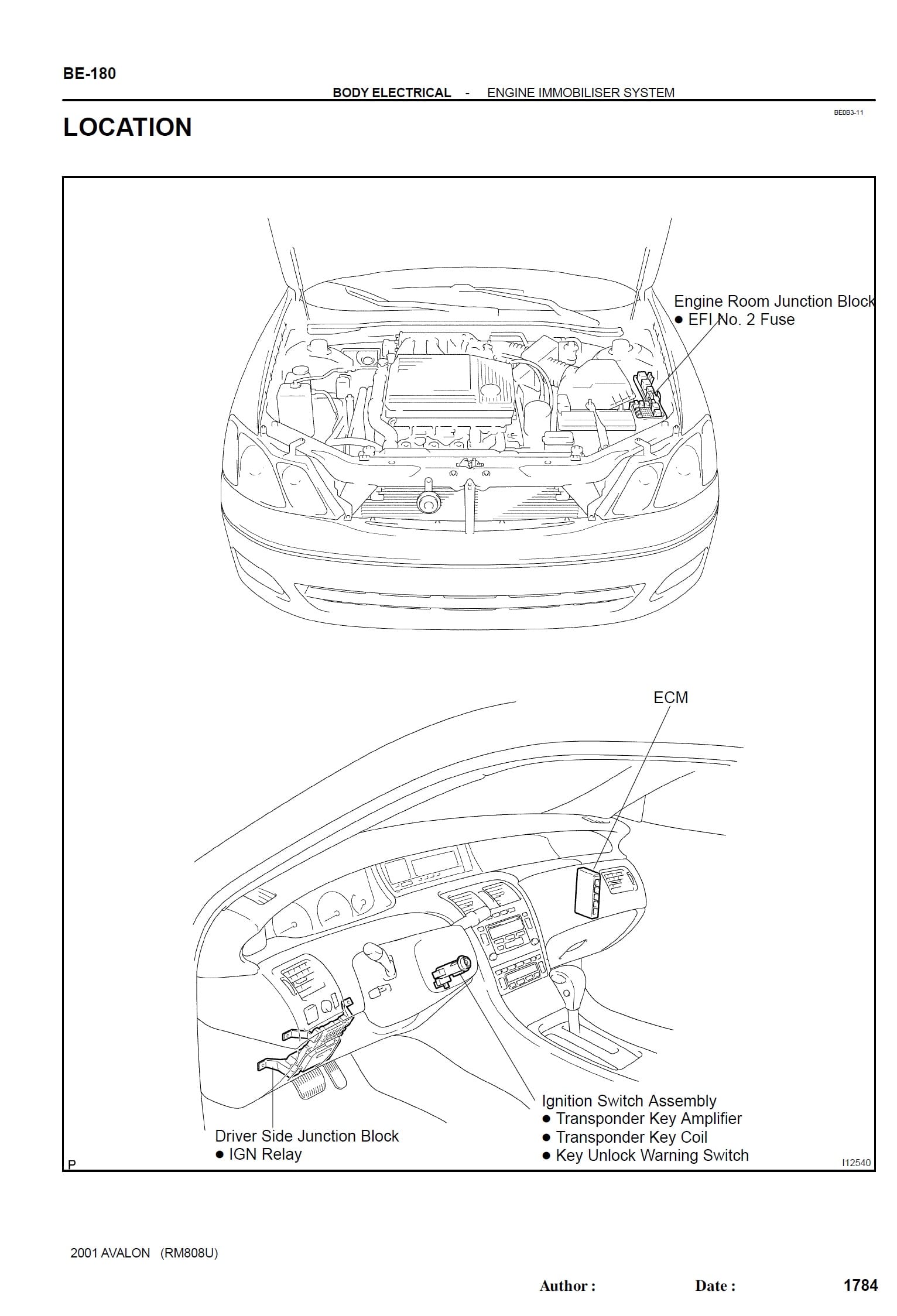 BE-180

BODY ELECTRICAL - ENGINE IMMOBILISER SYSTEM

BE0B3-11

LOCATION

Engine Room Junction Block
● EFI No. 2 Fuse

ECM

Ignition Switch Assembly
● Transponder Key Amplifier
● Transponder Key Coil
● Key Unlock Warning Switch

Driver Side Junction Block
● IGN Relay

P

I12540

2001 AVALON (RM808U)

Author : Date : 1784