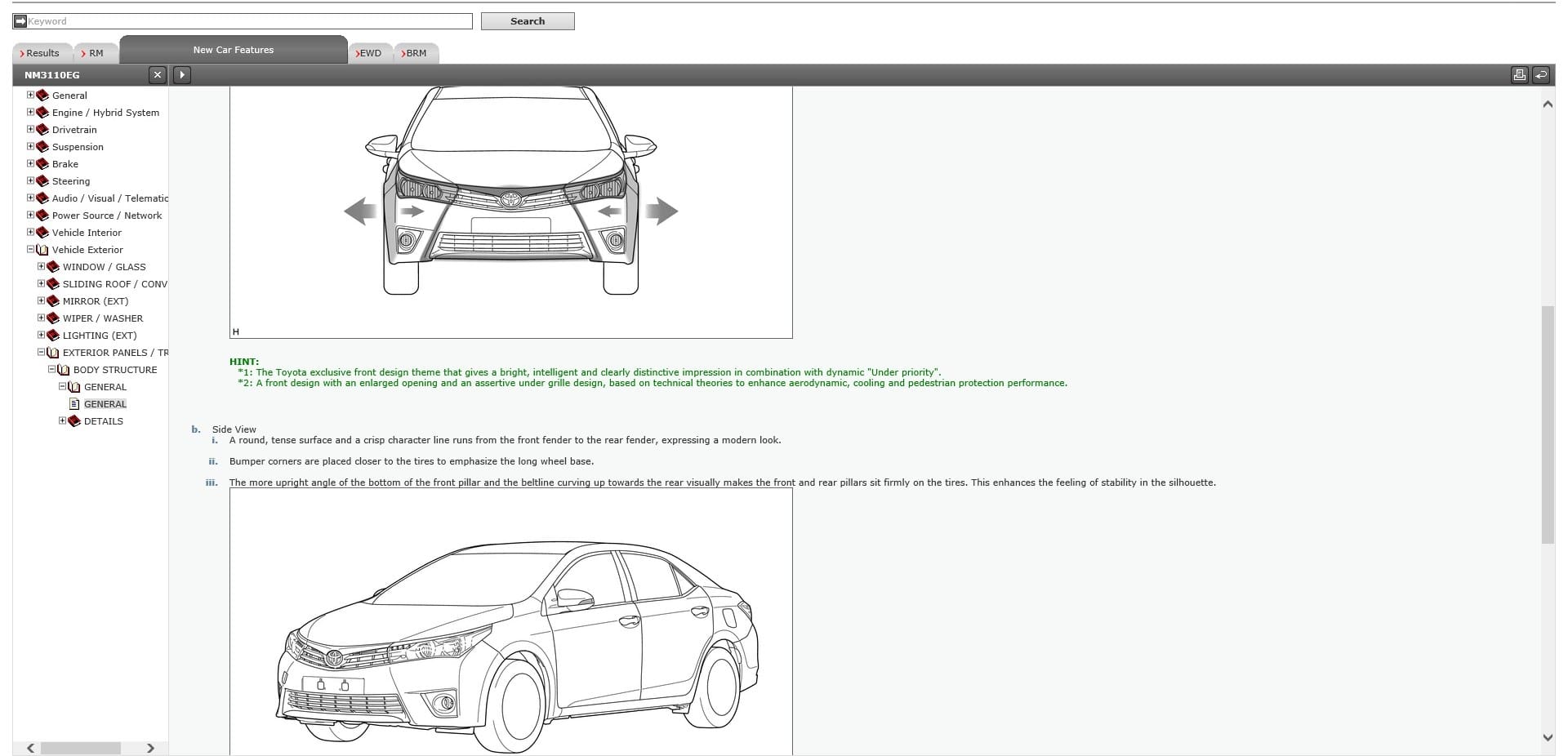 Keyword

Search

Results RM New Car Features EWD BRM

NM3110EG

General
Engine / Hybrid System
Drivetrain
Suspension
Brake
Steering
Audio / Visual / Telematic
Power Source / Network
Vehicle Interior
Vehicle Exterior
WINDOW / GLASS
SLIDING ROOF / CONV
MIRROR (EXT)
WIPER / WASHER
LIGHTING (EXT)
EXTERIOR PANELS / TR
BODY STRUCTURE
GENERAL
GENERAL
DETAILS

H

HINT:
*1: The Toyota exclusive front design theme that gives a bright, intelligent and clearly distinctive impression in combination with dynamic "Under priority".
*2: A front design with an enlarged opening and an assertive under grille design, based on technical theories to enhance aerodynamic, cooling and pedestrian protection performance.

b. Side View
i. A round, tense surface and a crisp character line runs from the front fender to the rear fender, expressing a modern look.

ii. Bumper corners are placed closer to the tires to emphasize the long wheel base.

iii. The more upright angle of the bottom of the front pillar and the beltline curving up towards the rear visually makes the front and rear pillars sit firmly on the tires. This enhances the feeling of stability in the silhouette.