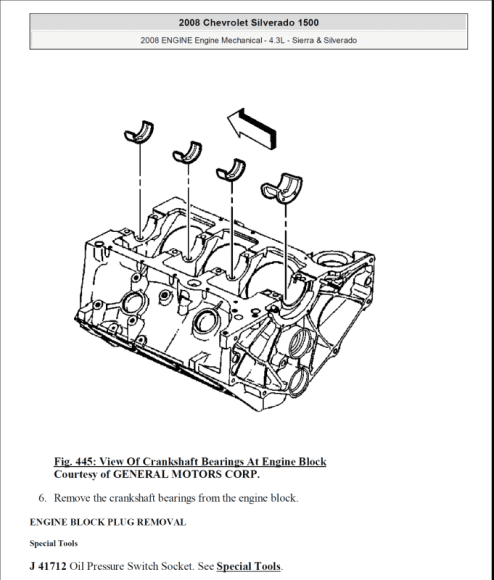 2008 Chevrolet Silverado 1500

2008 ENGINE Engine Mechanical - 4.3L - Sierra & Silverado

Fig. 445: View Of Crankshaft Bearings At Engine Block
Courtesy of GENERAL MOTORS CORP.

6. Remove the crankshaft bearings from the engine block.

ENGINE BLOCK PLUG REMOVAL

Special Tools

J 41712 Oil Pressure Switch Socket. See Special Tools.